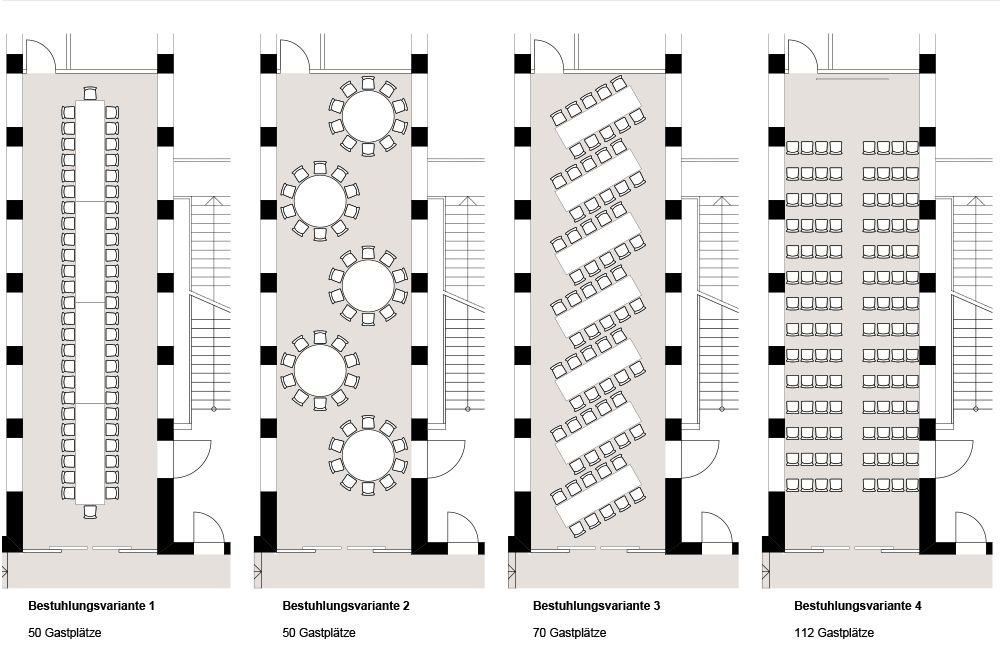 Bestuhlungsvariante 1
50 Gastplätze

Bestuhlungsvariante 2
50 Gastplätze

Bestuhlungsvariante 3
70 Gastplätze

Bestuhlungsvariante 4
112 Gastplätze